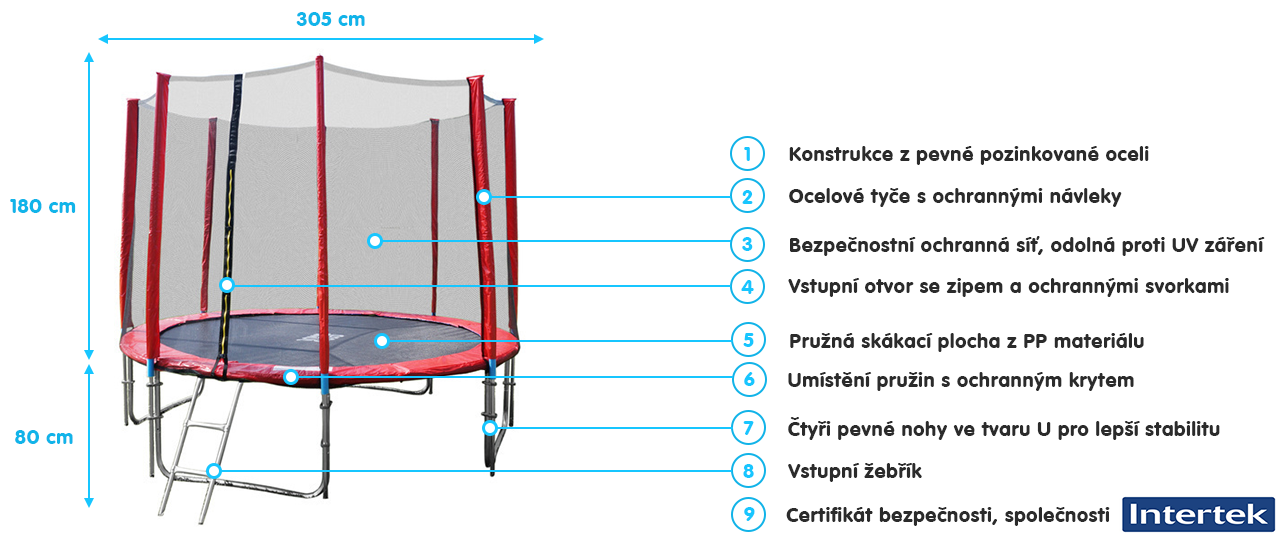 305 cm

180 cm

80 cm

1 Konstrukce z pevné pozinkované oceli

2 Ocelové tyče s ochrannými návleky

3 Bezpečnostní ochranná síť, odolná proti UV záření

4 Vstupní otvor se zipem a ochrannými svorkami

5 Pružná skákací plocha z PP materiálu

6 Umístění pružin s ochranným krytem

7 Čtyři pevné nohy ve tvaru U pro lepší stabilitu

8 Vstupní žebřík

9 Certifikát bezpečnosti, společnosti Intertek